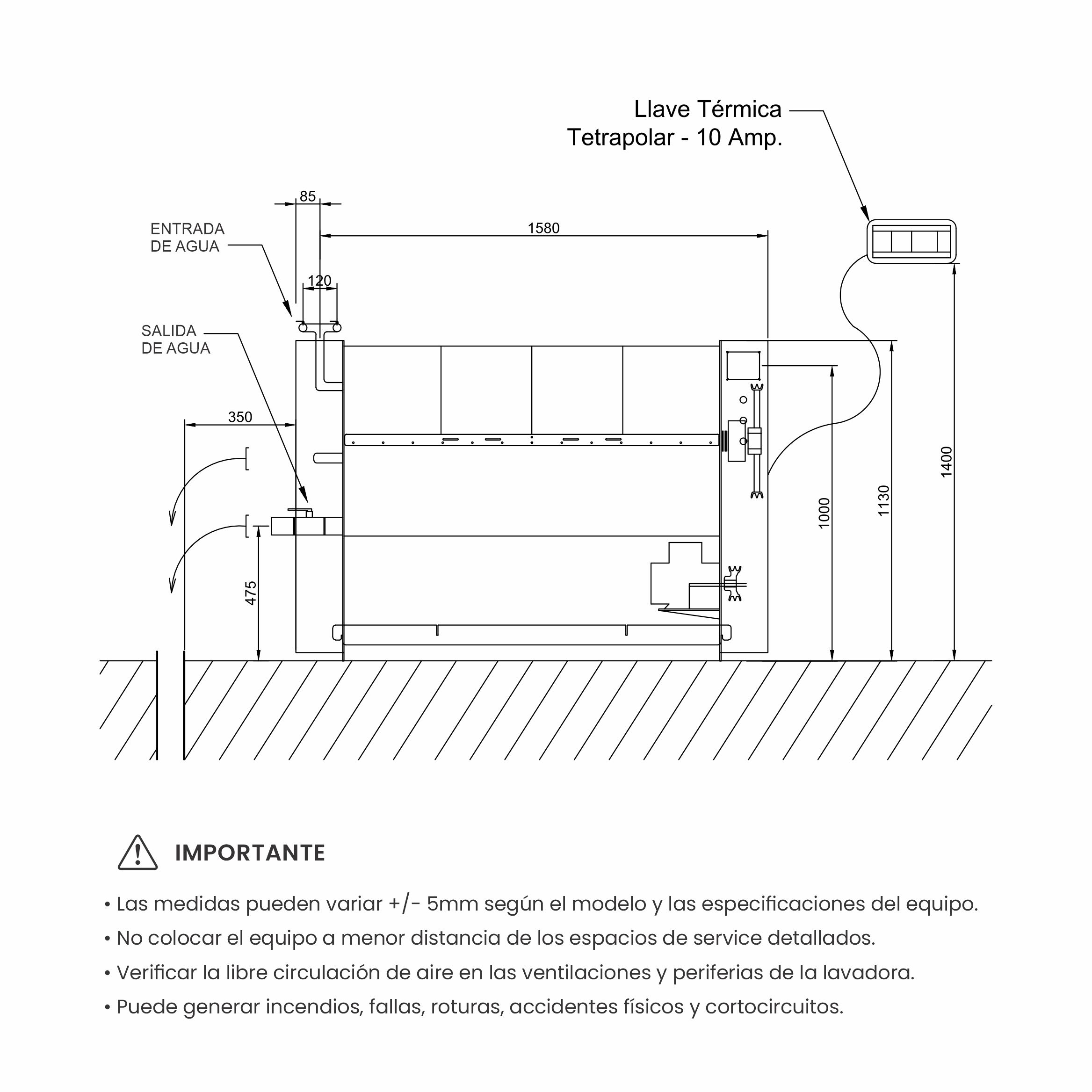 Llave Térmica
Tetrapolar - 10 Amp.

85

ENTRADA
DE AGUA

1580

120

SALIDA
DE AGUA

350

475

1000

1130

1400

IMPORTANTE

• Las medidas pueden variar +/- 5mm según el modelo y las especificaciones del equipo.
• No colocar el equipo a menor distancia de los espacios de service detallados.
• Verificar la libre circulación de aire en las ventilaciones y periferias de la lavadora.
• Puede generar incendios, fallas, roturas, accidentes físicos y cortocircuitos.